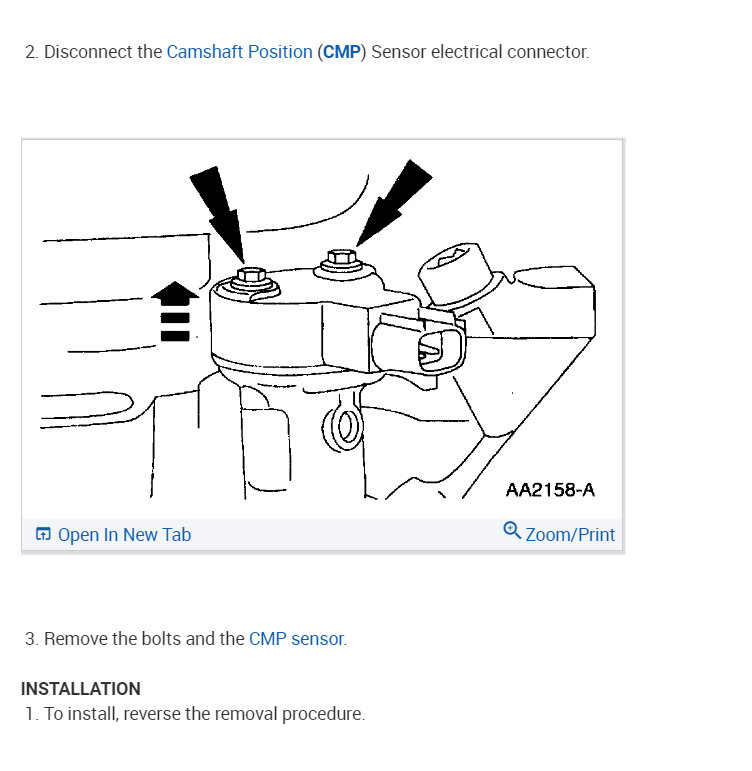 2. Disconnect the Camshaft Position (CMP) Sensor electrical connector.

AA2158-A

Open In New Tab

Zoom/Print

3. Remove the bolts and the CMP sensor.

INSTALLATION

1. To install, reverse the removal procedure.