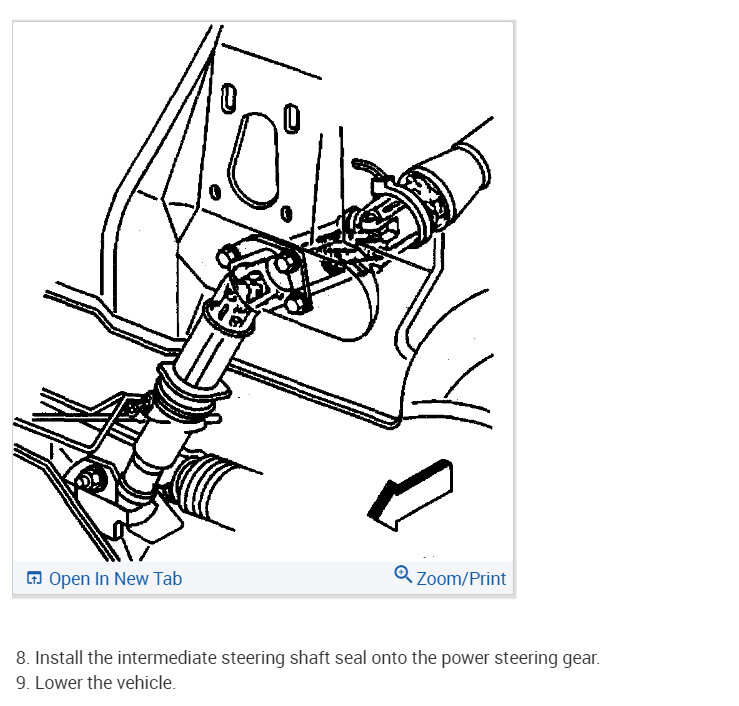 Open In New Tab

Zoom/Print

8. Install the intermediate steering shaft seal onto the power steering gear.
9. Lower the vehicle.