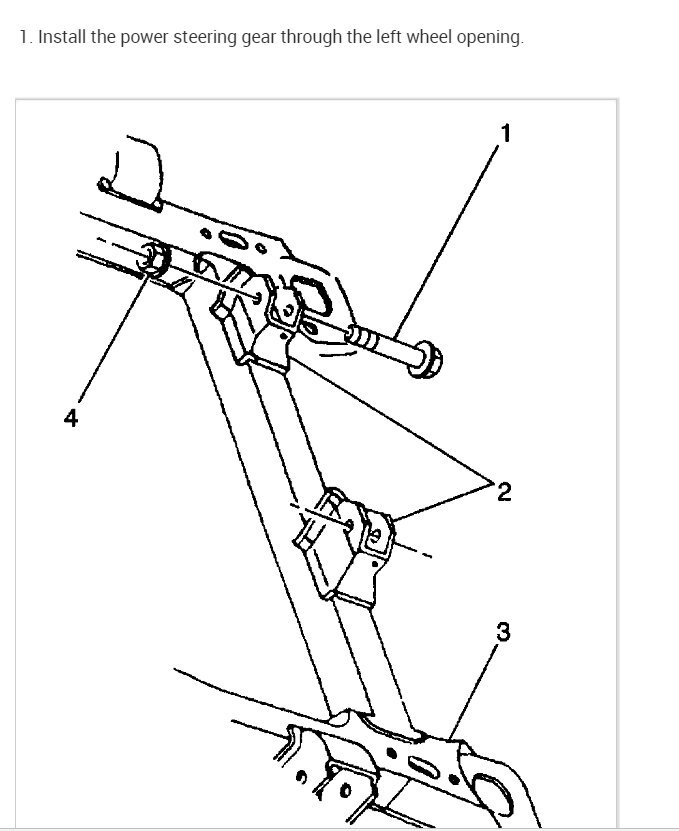 1. Install the power steering gear through the left wheel opening.

1

4

2

3