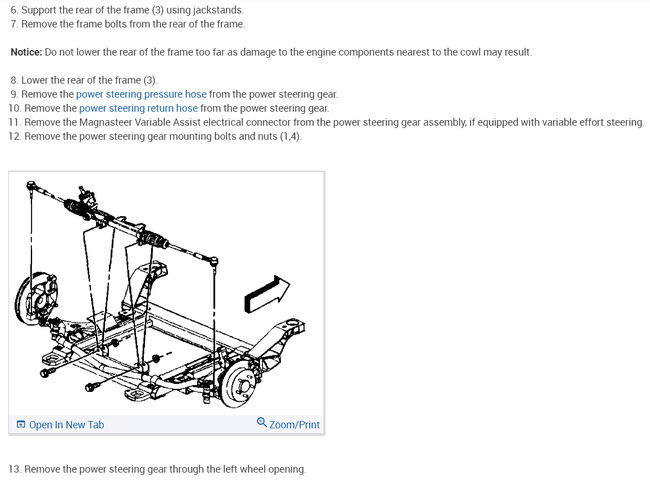 6. Support the rear of the frame (3) using jackstands.
7. Remove the frame bolts from the rear of the frame.

Notice: Do not lower the rear of the frame too far as damage to the engine components nearest to the cowl may result.

8. Lower the rear of the frame (3).
9. Remove the power steering pressure hose from the power steering gear.
10. Remove the power steering return hose from the power steering gear.
11. Remove the Magnasteer Variable Assist electrical connector from the power steering gear assembly, if equipped with variable effort steering.
12. Remove the power steering gear mounting bolts and nuts (1,4).

Open In New Tab
Zoom/Print

13. Remove the power steering gear through the left wheel opening.