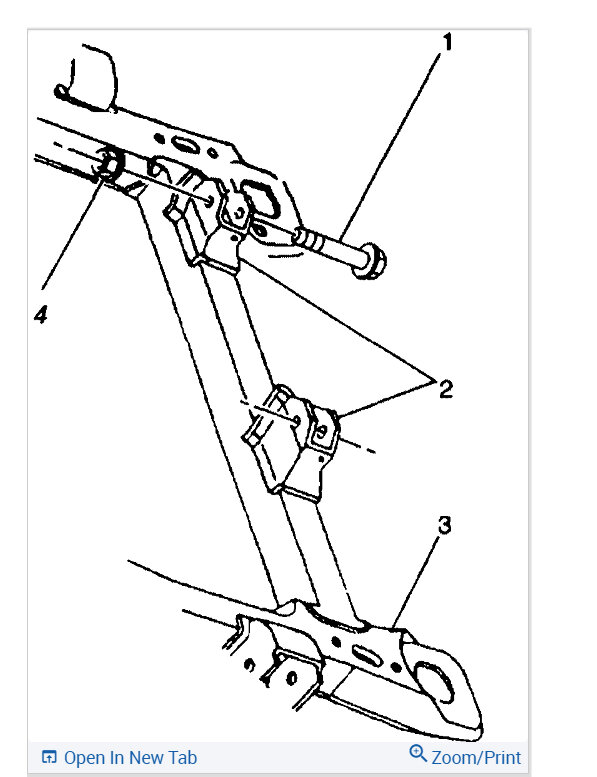 1

4

2

3

Open In New Tab

Zoom/Print