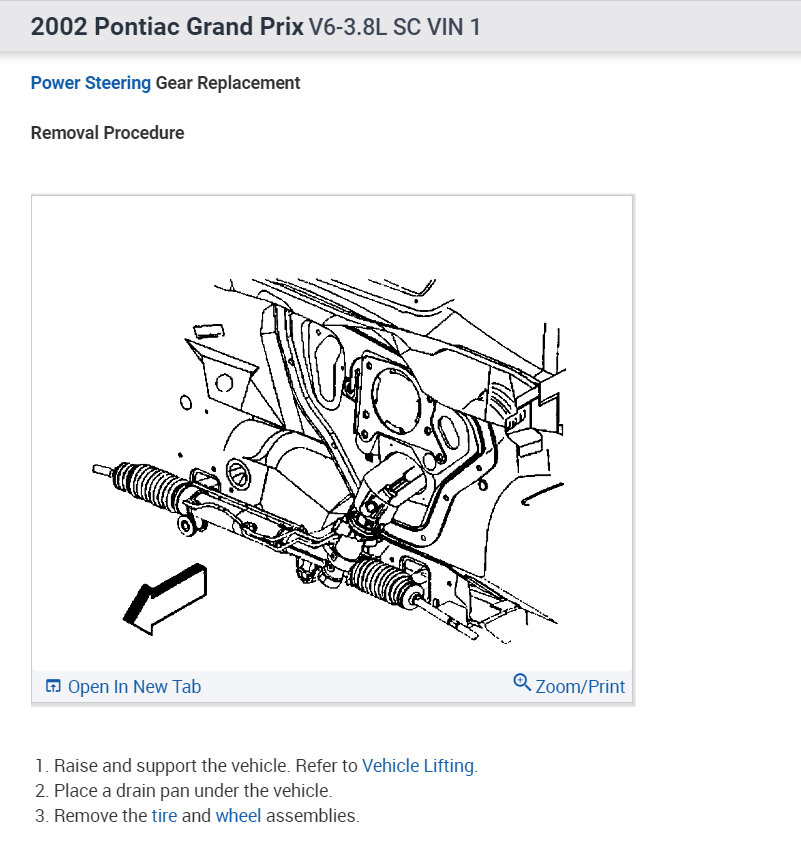 2002 Pontiac Grand Prix V6-3.8L SC VIN 1

Power Steering Gear Replacement

Removal Procedure

Open In New Tab

Zoom/Print

1. Raise and support the vehicle. Refer to Vehicle Lifting.
2. Place a drain pan under the vehicle.
3. Remove the tire and wheel assemblies.