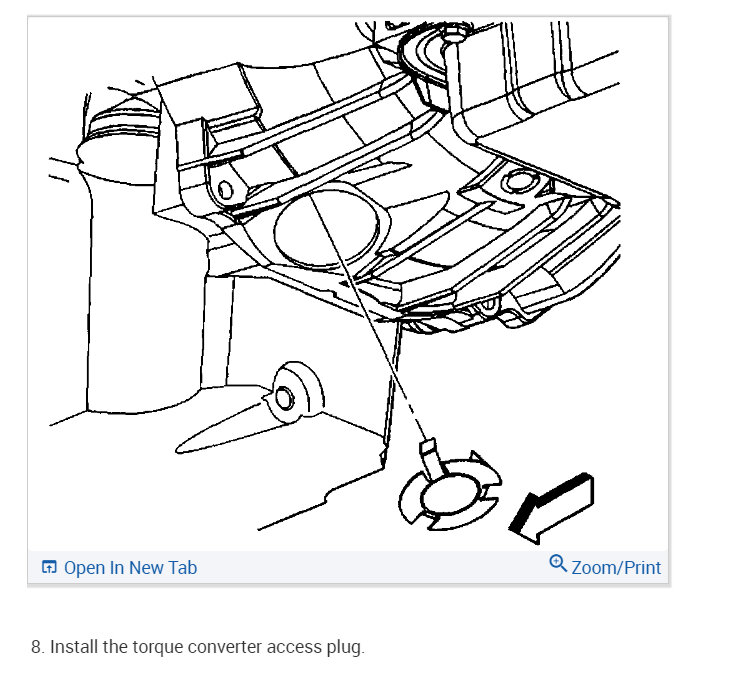 Open In New Tab
Zoom/Print

8. Install the torque converter access plug.