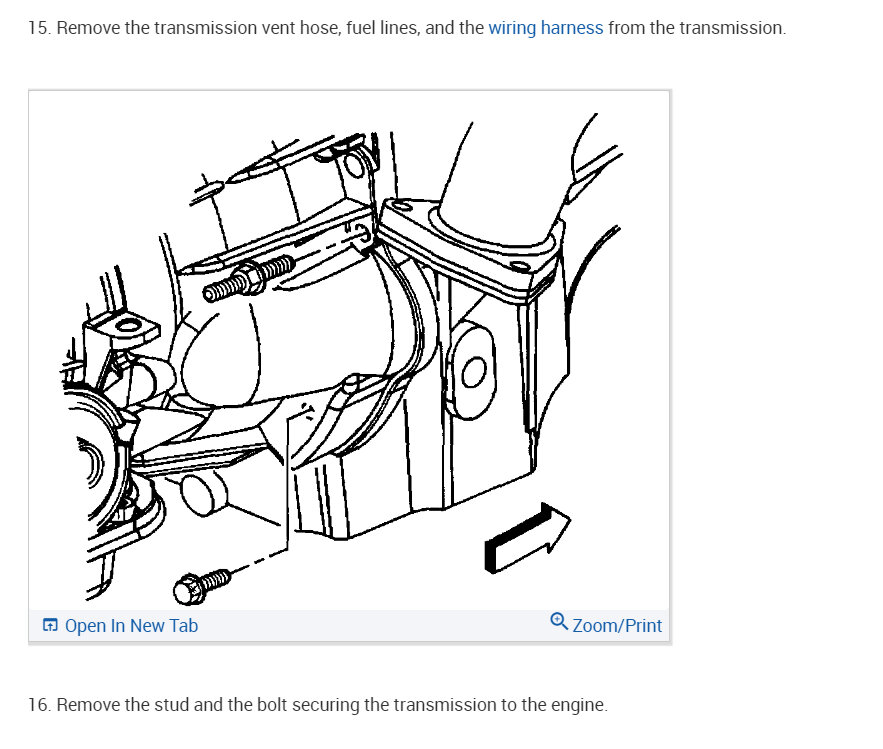 15. Remove the transmission vent hose, fuel lines, and the wiring harness from the transmission.

Open In New Tab

Zoom/Print

16. Remove the stud and the bolt securing the transmission to the engine.