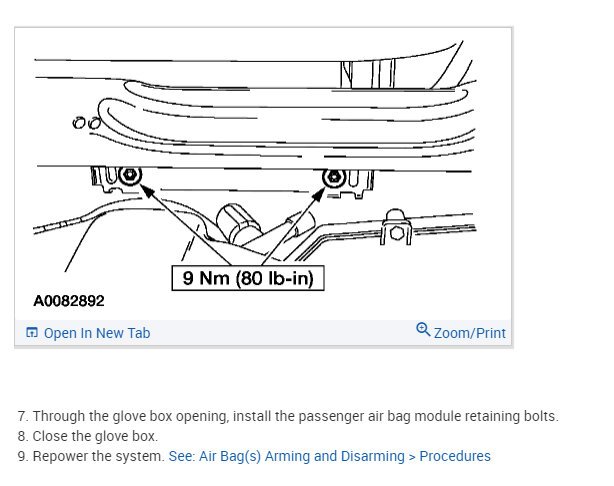 9 Nm (80 lb-in)

A0082892

Open In New Tab

Zoom/Print

7. Through the glove box opening, install the passenger air bag module retaining bolts.
8. Close the glove box.
9. Repower the system. See: Air Bag(s) Arming and Disarming > Procedures