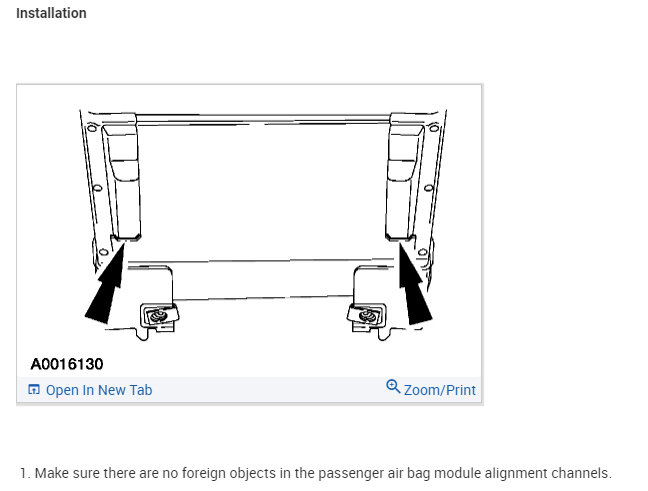 Installation

A0016130

Open In New Tab

Zoom/Print

1. Make sure there are no foreign objects in the passenger air bag module alignment channels.