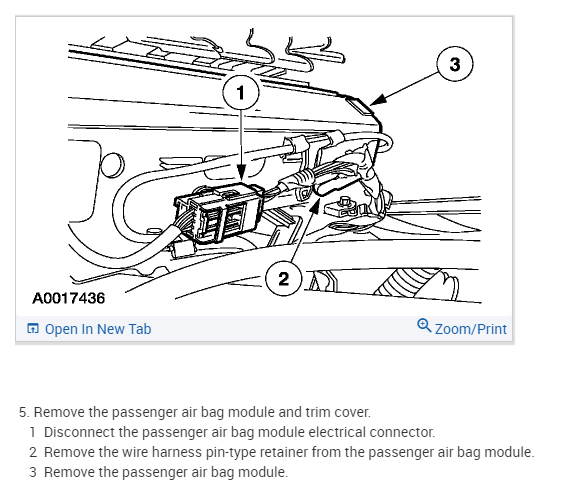 3

1

2

A0017436

Open In New Tab

Zoom/Print

5. Remove the passenger air bag module and trim cover.

1 Disconnect the passenger air bag module electrical connector.

2 Remove the wire harness pin-type retainer from the passenger air bag module.

3 Remove the passenger air bag module.