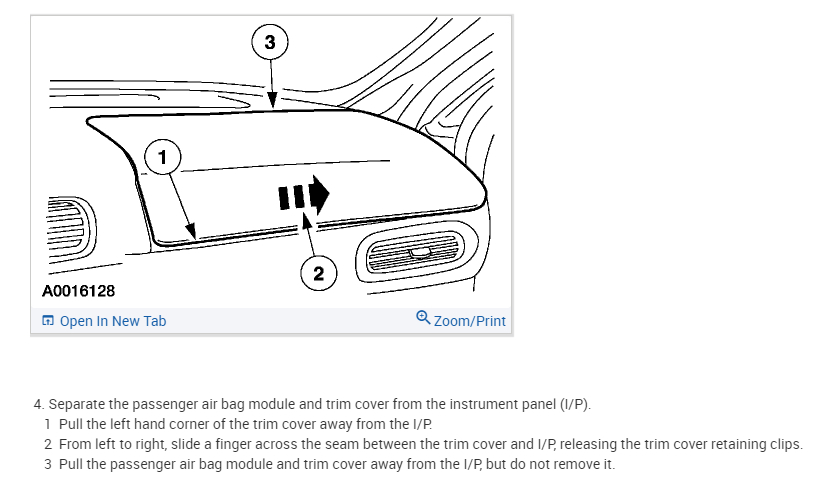 3

1

2

A0016128

Open In New Tab

Zoom/Print

4. Separate the passenger air bag module and trim cover from the instrument panel (I/P).
1 Pull the left hand corner of the trim cover away from the I/P.
2 From left to right, slide a finger across the seam between the trim cover and I/P, releasing the trim cover retaining clips.
3 Pull the passenger air bag module and trim cover away from the I/P, but do not remove it.