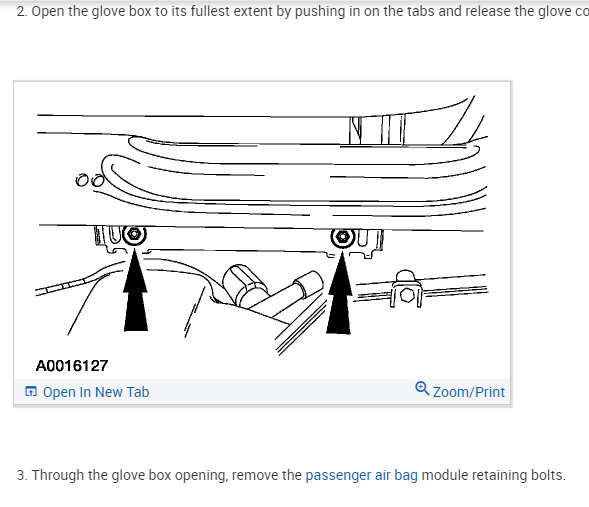 2. Open the glove box to its fullest extent by pushing in on the tabs and release the glove co

A0016127

Open In New Tab

Zoom/Print

3. Through the glove box opening, remove the passenger air bag module retaining bolts.