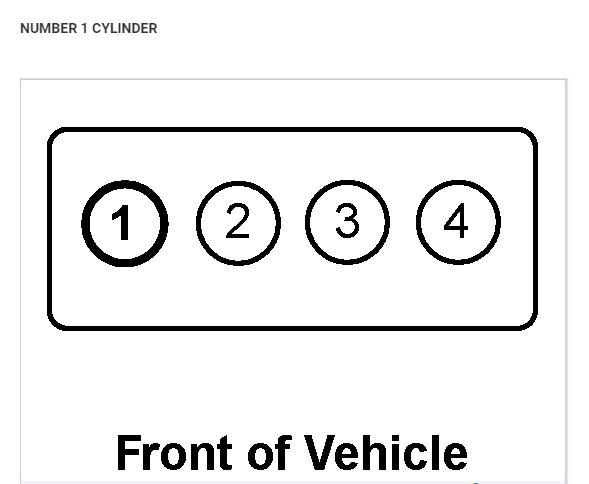 NUMBER 1 CYLINDER

1 2 3 4

Front of Vehicle