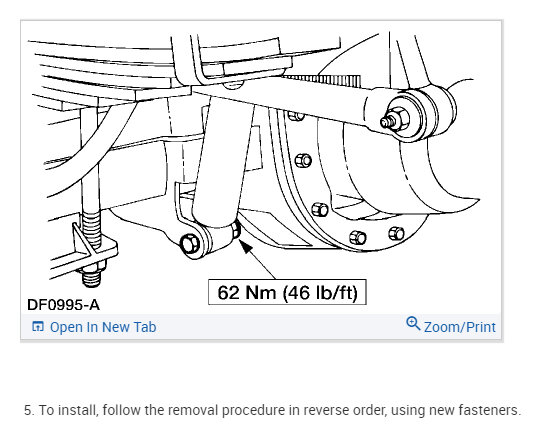 62 Nm (46 lb/ft)

DF0995-A

Open In New Tab

Zoom/Print

5. To install, follow the removal procedure in reverse order, using new fasteners.