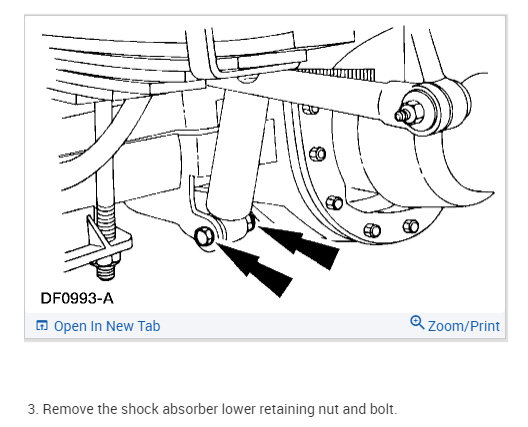 DF0993-A

Open In New Tab

Zoom/Print

3. Remove the shock absorber lower retaining nut and bolt.