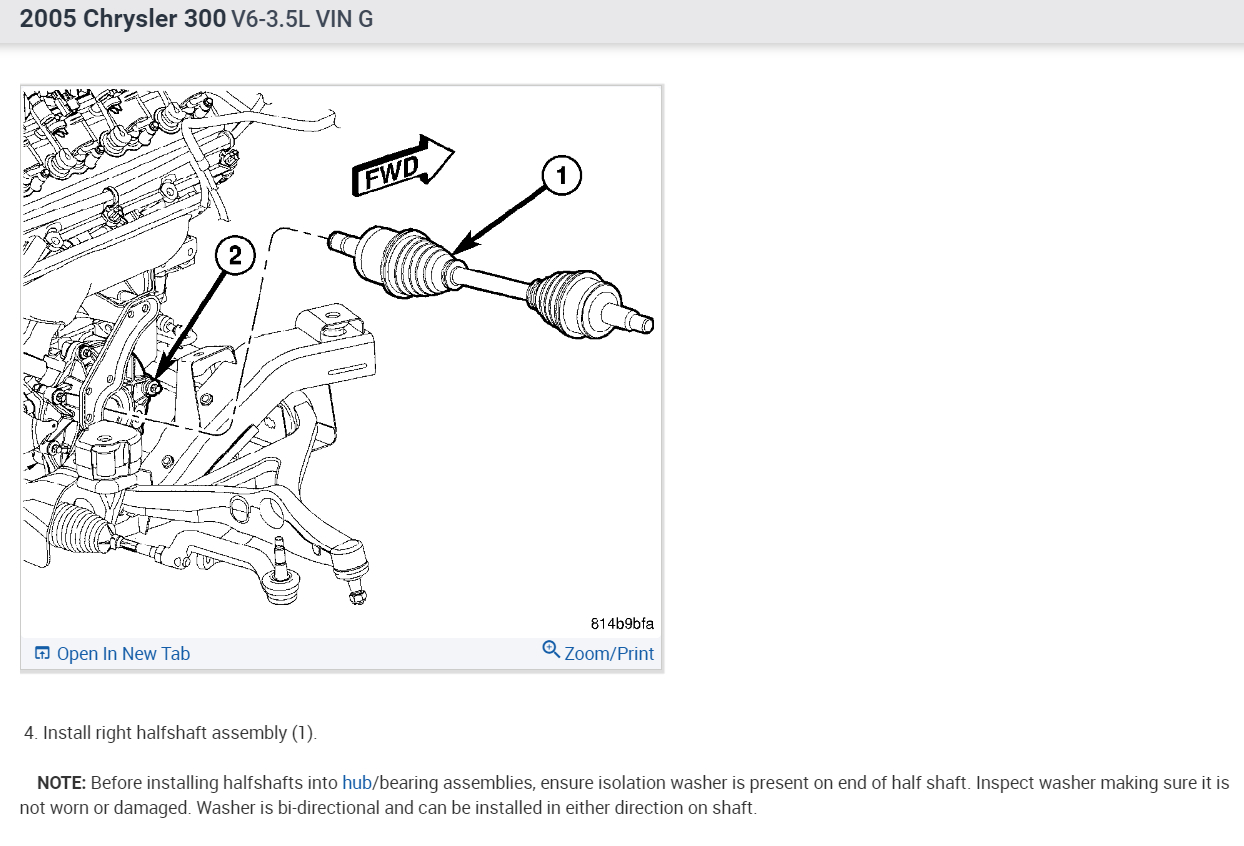 2005 Chrysler 300 V6-3.5L VIN G

FWD

1

2

814b9bfa

Open In New Tab

Zoom/Print

4. Install right halfshaft assembly (1).

NOTE: Before installing halfshafts into hub/bearing assemblies, ensure isolation washer is present on end of half shaft. Inspect washer making sure it is not worn or damaged. Washer is bi-directional and can be installed in either direction on shaft.