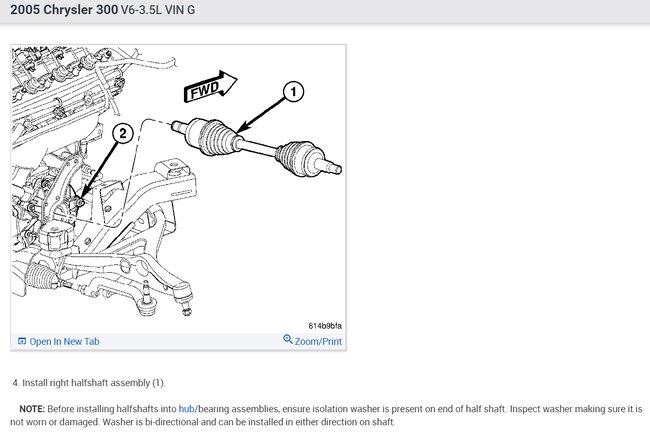 2005 Chrysler 300 V6-3.5L VIN G

FWD

1

2

814b9bfa

Open In New Tab

Zoom/Print

4. Install right halfshaft assembly (1).

NOTE: Before installing halfshafts into hub/bearing assemblies, ensure isolation washer is present on end of half shaft. Inspect washer making sure it is not worn or damaged. Washer is bi-directional and can be installed in either direction on shaft.