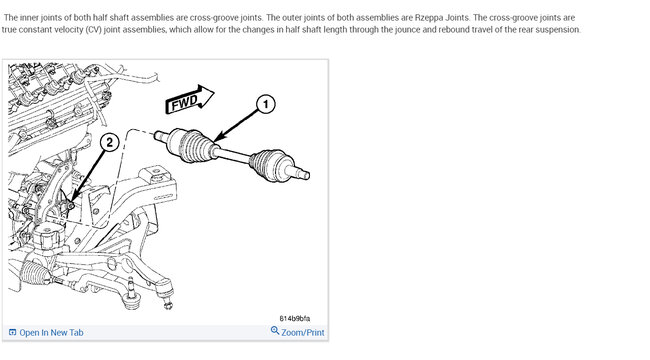 The inner joints of both half shaft assemblies are cross-groove joints. The outer joints of both assemblies are Rzeppa Joints. The cross-groove joints are true constant velocity (CV) joint assemblies, which allow for the changes in half shaft length through the jounce and rebound travel of the rear suspension.

FWD

1

2

814b9bfa

Open In New Tab

Zoom/Print