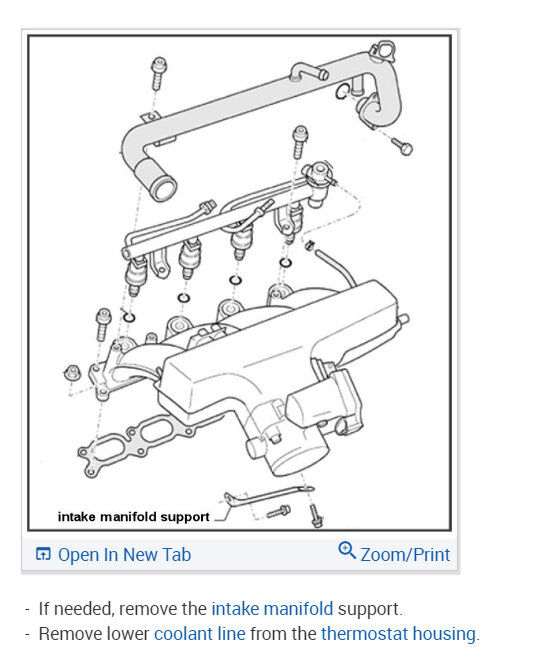 intake manifold support

Open In New Tab

Zoom/Print

- If needed, remove the intake manifold support.
- Remove lower coolant line from the thermostat housing.