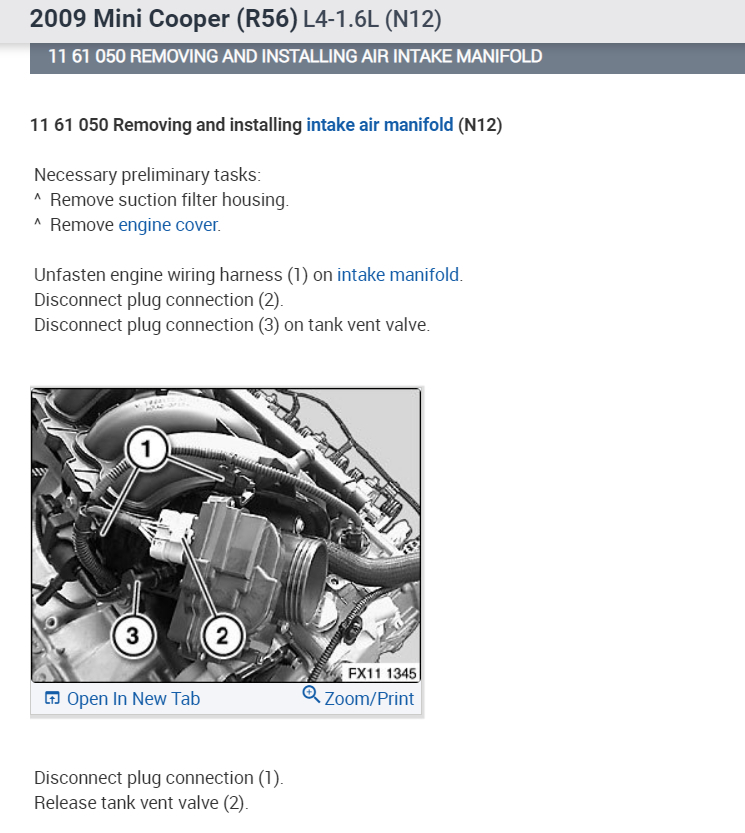 2009 Mini Cooper (R56) L4-1.6L (N12)

11 61 050 REMOVING AND INSTALLING AIR INTAKE MANIFOLD

11 61 050 Removing and installing intake air manifold (N12)

Necessary preliminary tasks:
^ Remove suction filter housing.
^ Remove engine cover.

Unfasten engine wiring harness (1) on intake manifold.
Disconnect plug connection (2).
Disconnect plug connection (3) on tank vent valve.

1

3

2

FX11 1345

Open In New Tab

Zoom/Print

Disconnect plug connection (1).
Release tank vent valve (2).