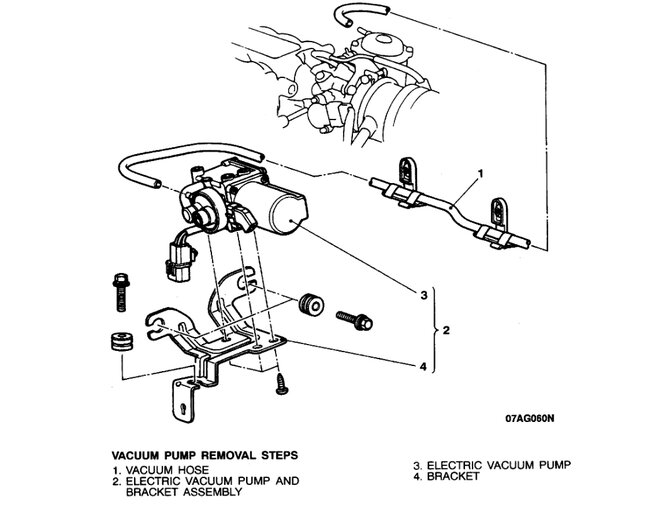 1

3

2

4

07AG060N

VACUUM PUMP REMOVAL STEPS
1. VACUUM HOSE
2. ELECTRIC VACUUM PUMP AND BRACKET ASSEMBLY

3. ELECTRIC VACUUM PUMP
4. BRACKET