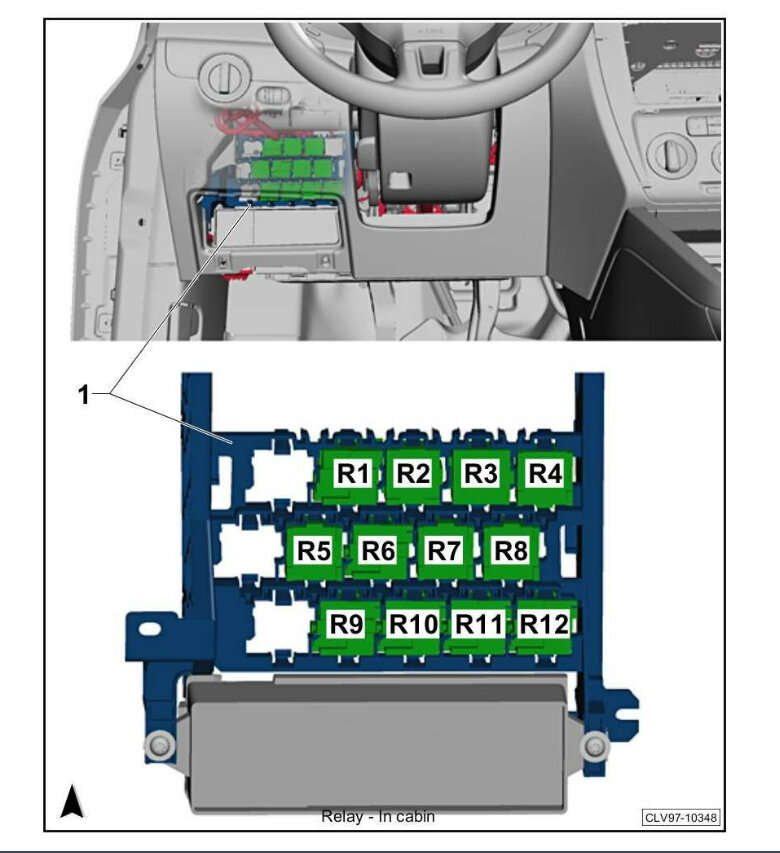 1

R1 R2 R3 R4

R5 R6 R7 R8

R9 R10 R11 R12

Relay - In cabin

CLV97-10348