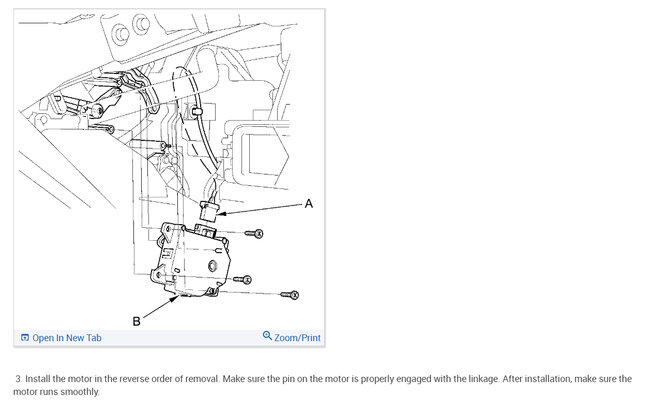 A

B

Open In New Tab

Zoom/Print

3. Install the motor in the reverse order of removal. Make sure the pin on the motor is properly engaged with the linkage. After installation, make sure the motor runs smoothly.