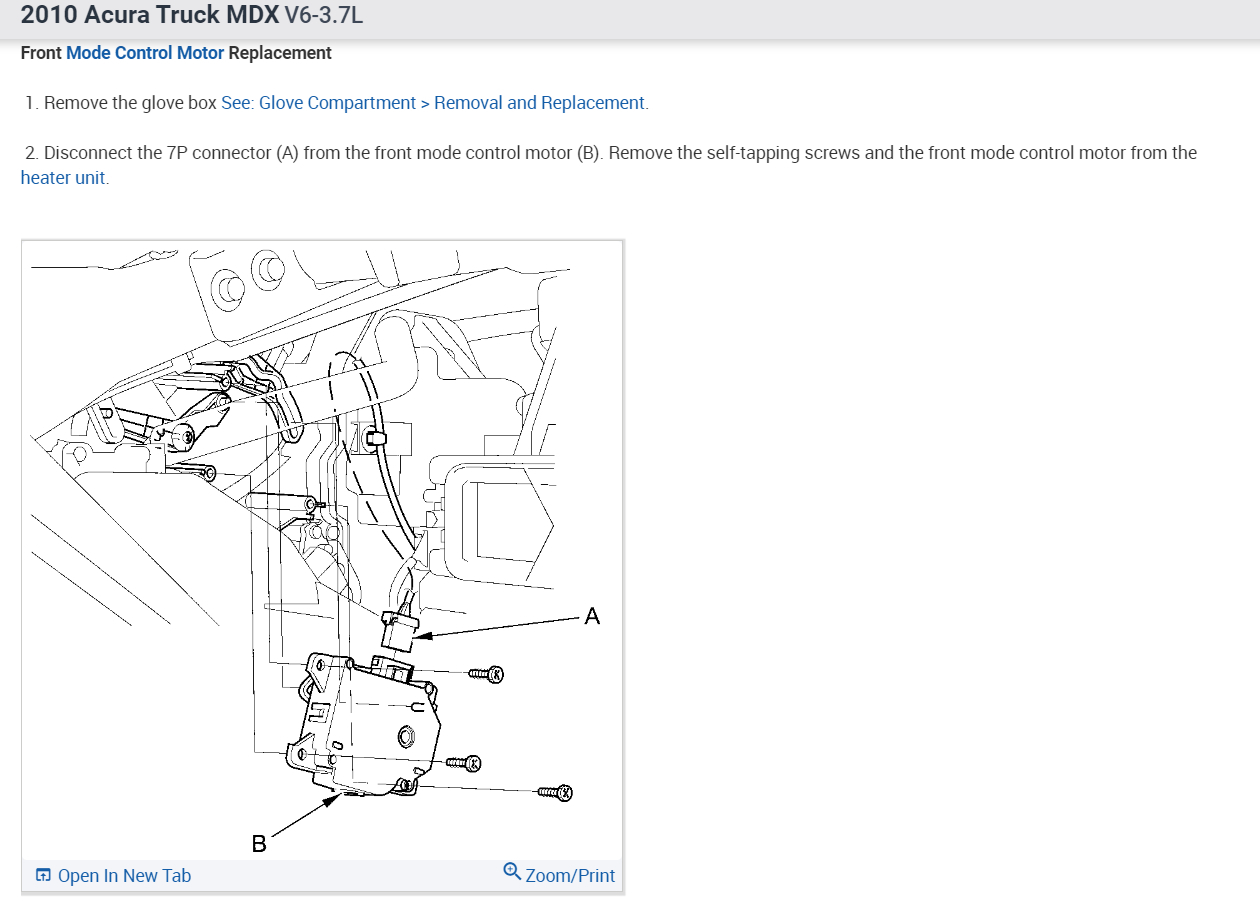 2010 Acura Truck MDX V6-3.7L

Front Mode Control Motor Replacement

1. Remove the glove box See: Glove Compartment > Removal and Replacement.

2. Disconnect the 7P connector (A) from the front mode control motor (B). Remove the self-tapping screws and the front mode control motor from the heater unit.

A

B

Open In New Tab

Zoom/Print