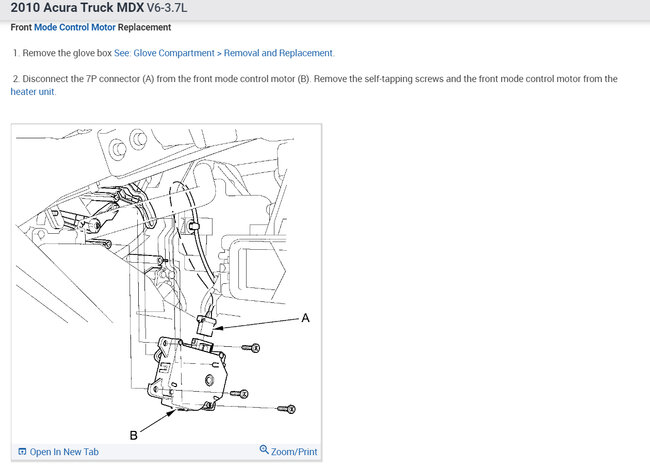 2010 Acura Truck MDX V6-3.7L

Front Mode Control Motor Replacement

1. Remove the glove box See: Glove Compartment > Removal and Replacement.

2. Disconnect the 7P connector (A) from the front mode control motor (B). Remove the self-tapping screws and the front mode control motor from the heater unit.

A

B

Open In New Tab

Zoom/Print