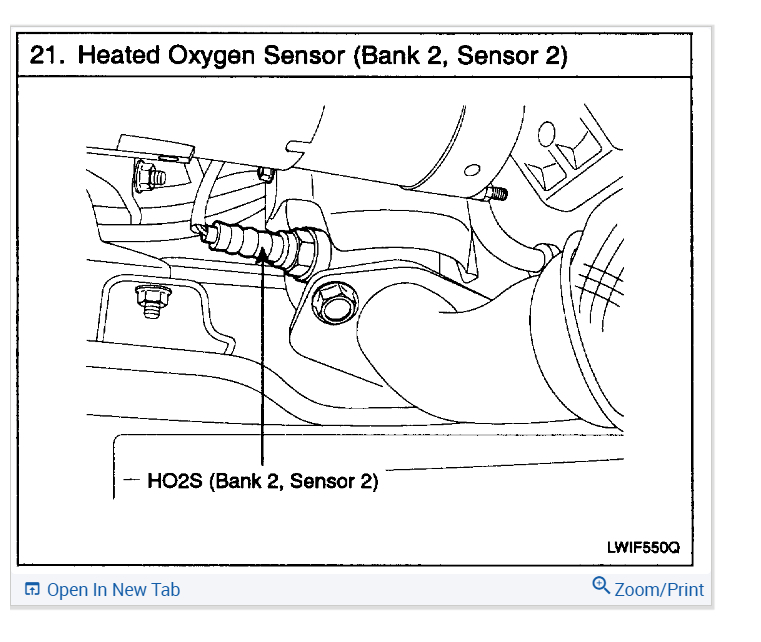 21. Heated Oxygen Sensor (Bank 2, Sensor 2)

HO2S (Bank 2, Sensor 2)

LWIF550Q

Open In New Tab

Zoom/Print