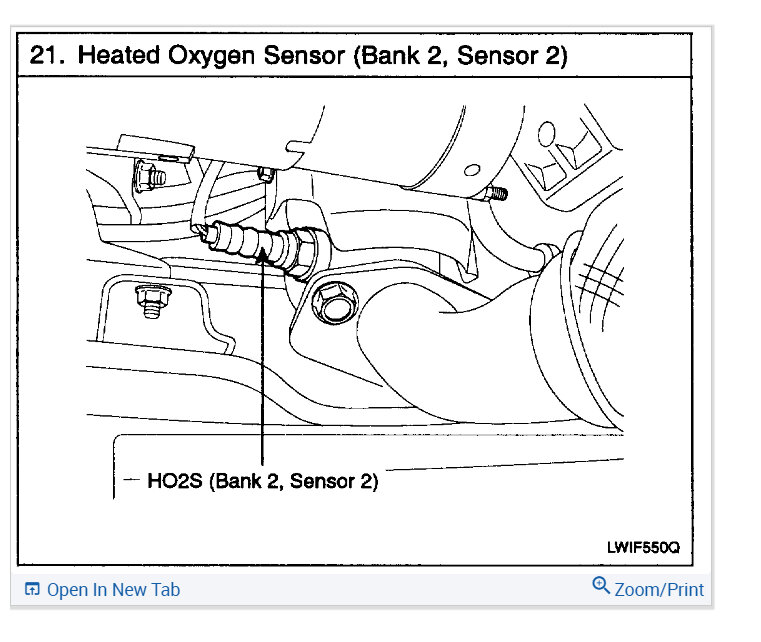 21. Heated Oxygen Sensor (Bank 2, Sensor 2)

HO2S (Bank 2, Sensor 2)

LWIF550Q

Open In New Tab

Zoom/Print