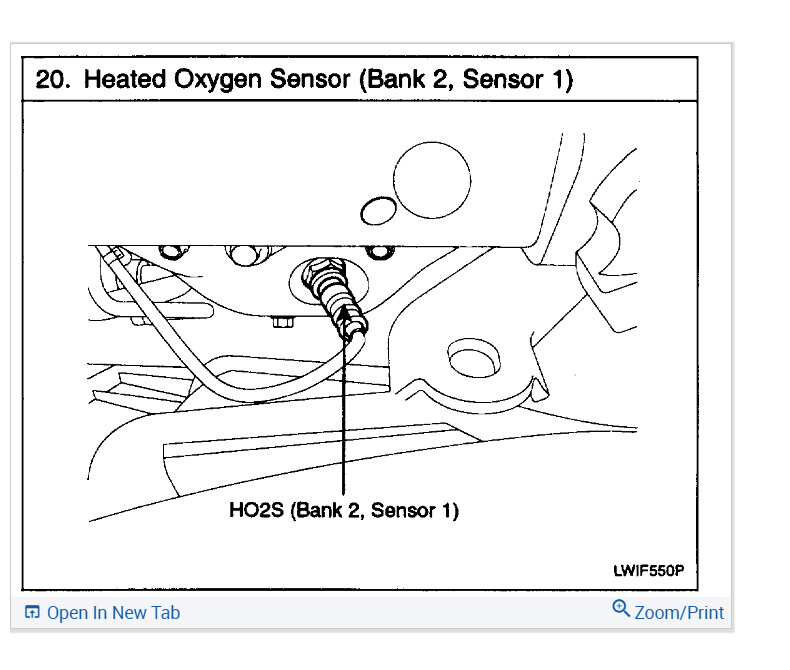 20. Heated Oxygen Sensor (Bank 2, Sensor 1)

HO2S (Bank 2, Sensor 1)

LWIF550P

Open In New Tab

Zoom/Print