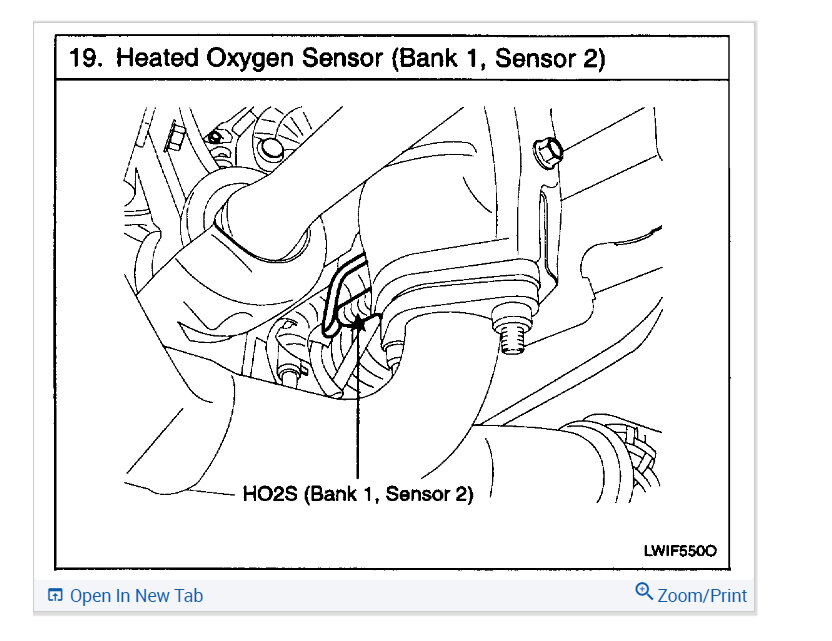 19. Heated Oxygen Sensor (Bank 1, Sensor 2)

HO2S (Bank 1, Sensor 2)

LWIF550O

Open In New Tab

Zoom/Print