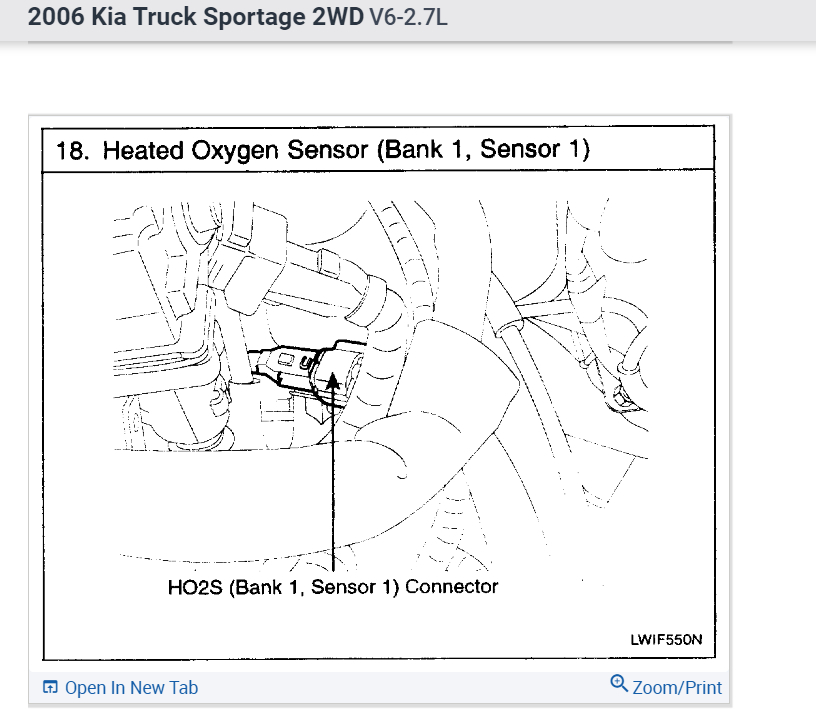 2006 Kia Truck Sportage 2WD V6-2.7L

18. Heated Oxygen Sensor (Bank 1, Sensor 1)

HO2S (Bank 1, Sensor 1) Connector

LWIF550N

Open In New Tab

Zoom/Print