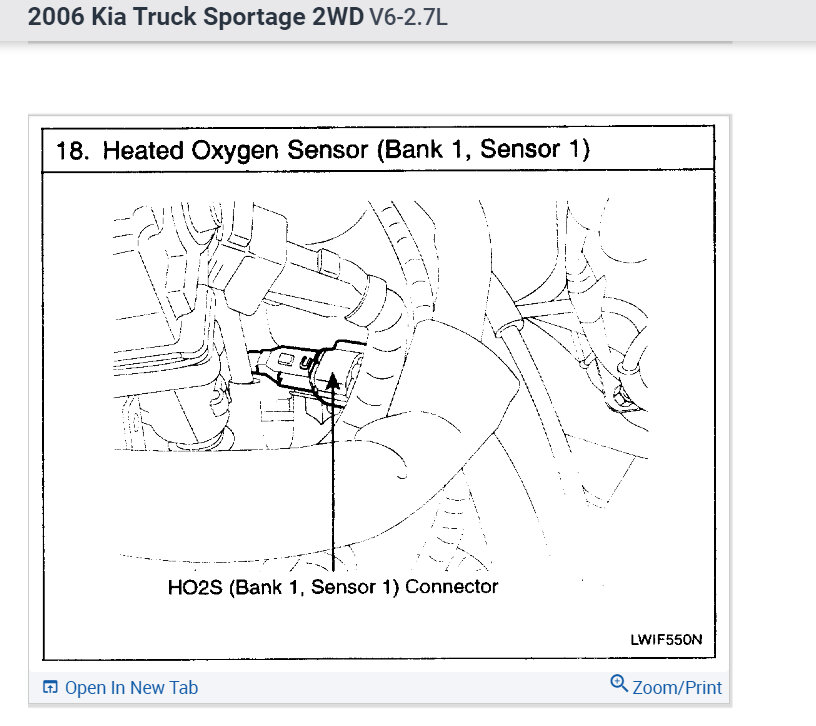 2006 Kia Truck Sportage 2WD V6-2.7L

18. Heated Oxygen Sensor (Bank 1, Sensor 1)

HO2S (Bank 1, Sensor 1) Connector

LWIF550N

Open In New Tab

Zoom/Print