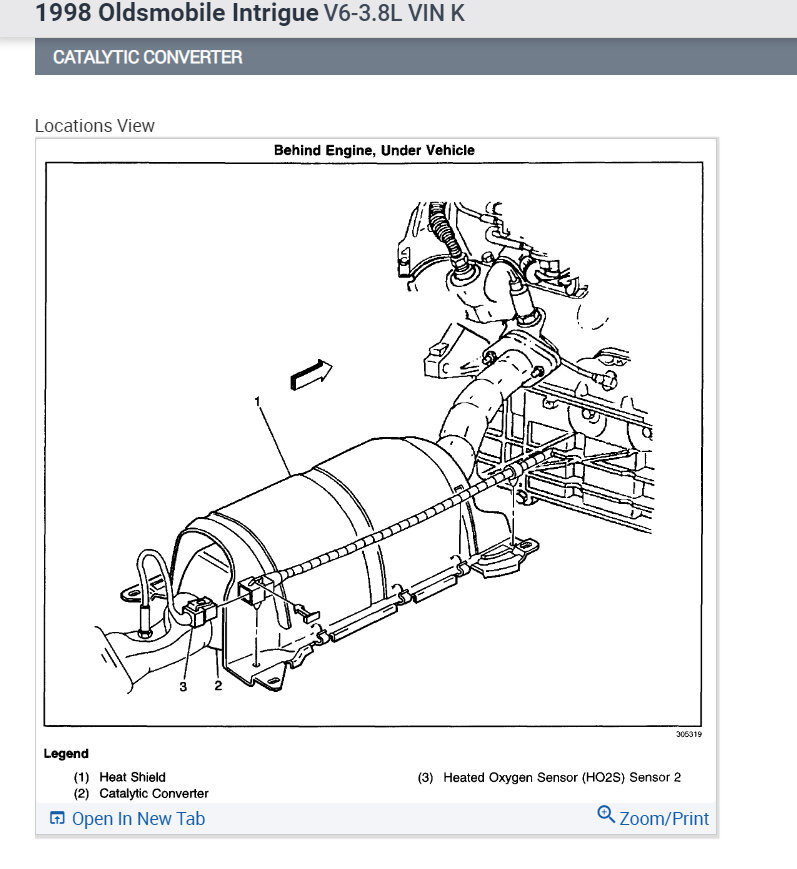 1998 Oldsmobile Intrigue V6-3.8L VIN K

CATALYTIC CONVERTER

Locations View

Behind Engine, Under Vehicle

1

3 2

305319

Legend

(1) Heat Shield
(2) Catalytic Converter
(3) Heated Oxygen Sensor (HO2S) Sensor 2

Open In New Tab

Zoom/Print