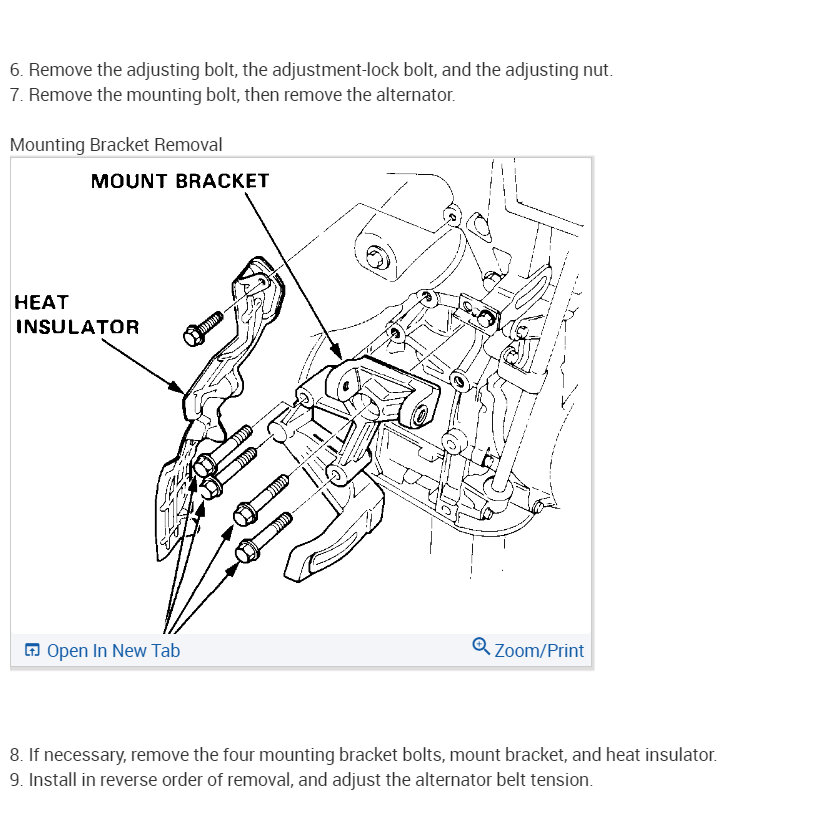 6. Remove the adjusting bolt, the adjustment-lock bolt, and the adjusting nut.
7. Remove the mounting bolt, then remove the alternator.

Mounting Bracket Removal

MOUNT BRACKET

HEAT INSULATOR

Open In New Tab

Zoom/Print

8. If necessary, remove the four mounting bracket bolts, mount bracket, and heat insulator.
9. Install in reverse order of removal, and adjust the alternator belt tension.