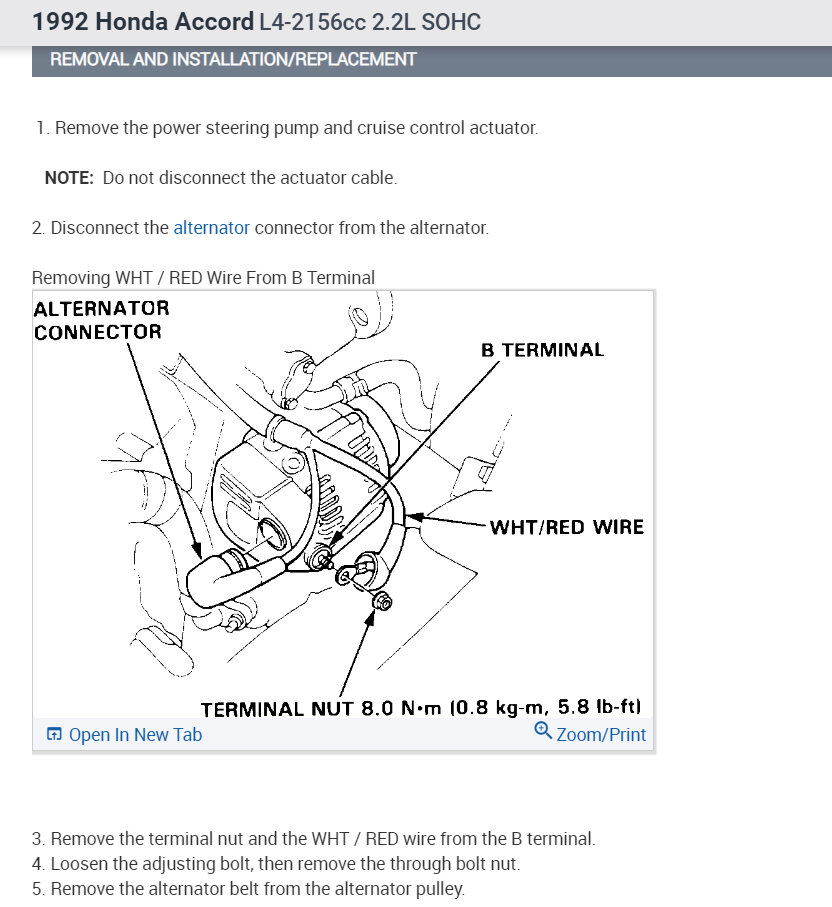 1992 Honda Accord L4-2156cc 2.2L SOHC

REMOVAL AND INSTALLATION/REPLACEMENT

1. Remove the power steering pump and cruise control actuator.

NOTE: Do not disconnect the actuator cable.

2. Disconnect the alternator connector from the alternator.

Removing WHT / RED Wire From B Terminal

ALTERNATOR CONNECTOR

B TERMINAL

WHT/RED WIRE

TERMINAL NUT 8.0 N·m (0.8 kg-m, 5.8 lb-ft)

Open In New Tab

Zoom/Print

3. Remove the terminal nut and the WHT / RED wire from the B terminal.
4. Loosen the adjusting bolt, then remove the through bolt nut.
5. Remove the alternator belt from the alternator pulley.