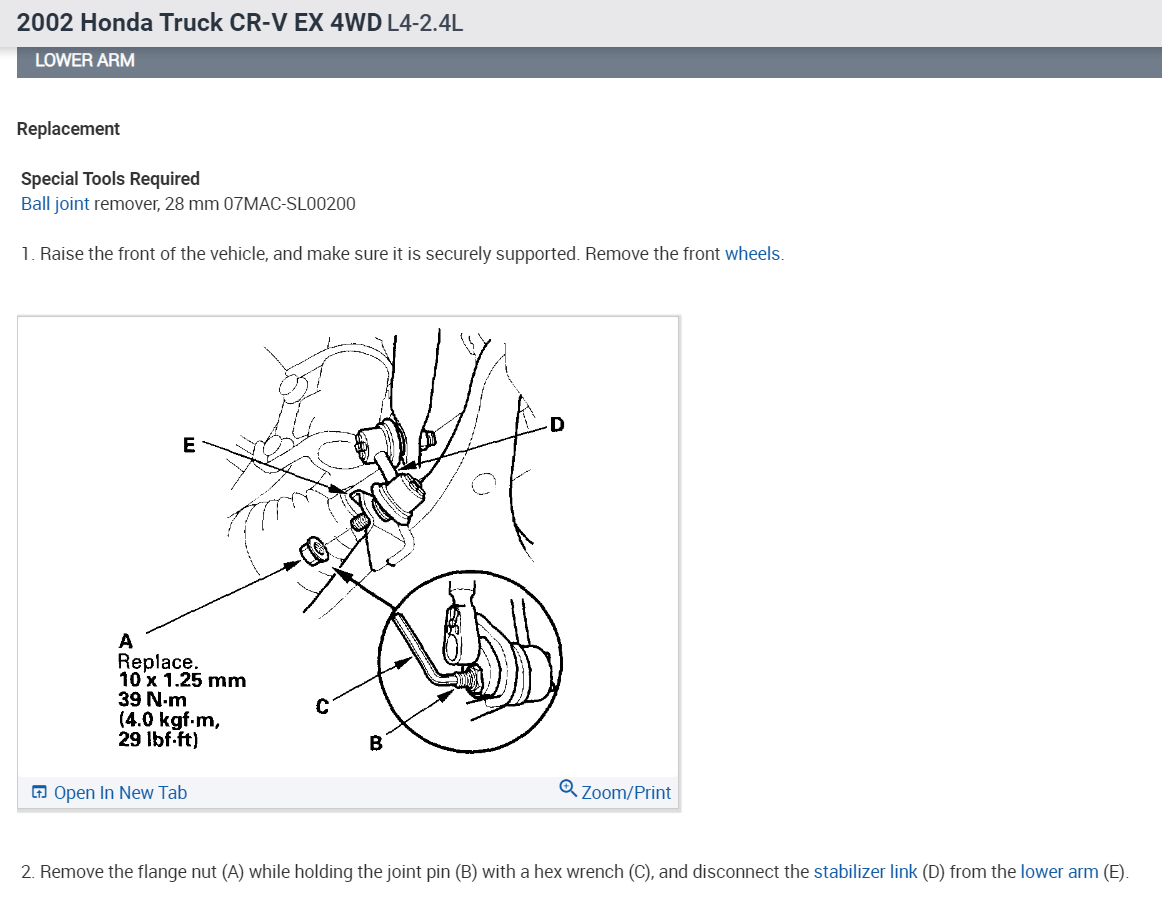 2002 Honda Truck CR-V EX 4WD L4-2.4L

LOWER ARM

Replacement

Special Tools Required
Ball joint remover, 28 mm 07MAC-SL00200

1. Raise the front of the vehicle, and make sure it is securely supported. Remove the front wheels.

E

D

A
Replace.
10 x 1.25 mm
39 N·m
(4.0 kgf·m,
29 lbf·ft)

C

B

Open In New Tab

Zoom/Print

2. Remove the flange nut (A) while holding the joint pin (B) with a hex wrench (C), and disconnect the stabilizer link (D) from the lower arm (E).