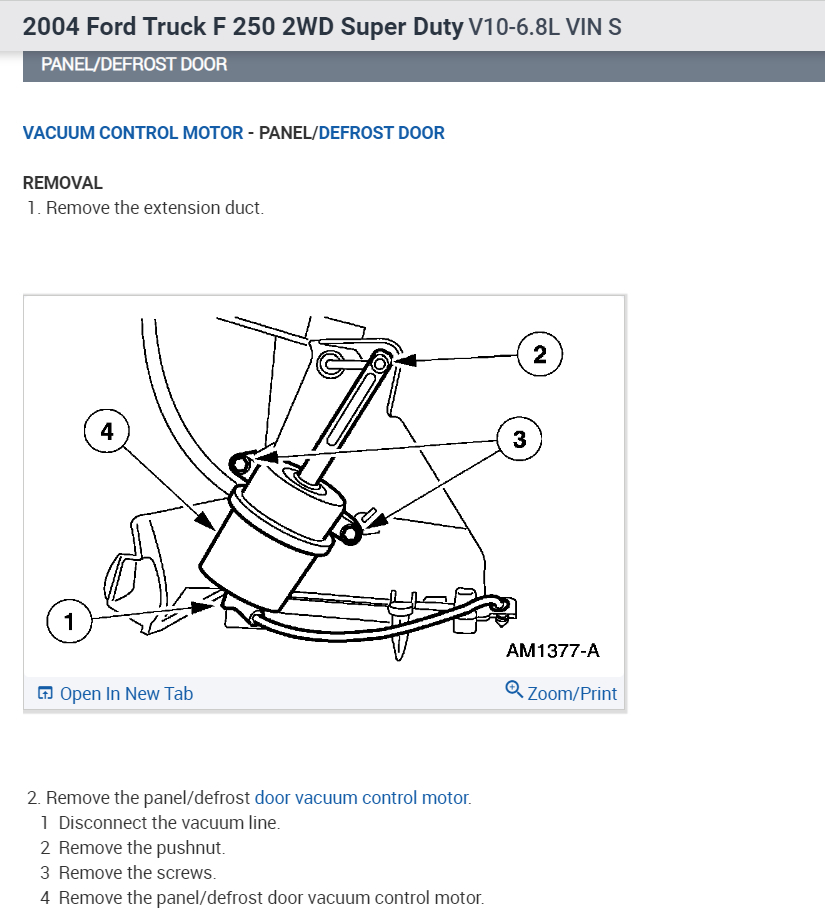 2004 Ford Truck F 250 2WD Super Duty V10-6.8L VIN S

PANEL/DEFROST DOOR

VACUUM CONTROL MOTOR - PANEL/DEFROST DOOR

REMOVAL
1. Remove the extension duct.

2
4
3
1
AM1377-A

Open In New Tab
Zoom/Print

2. Remove the panel/defrost door vacuum control motor.
1 Disconnect the vacuum line.
2 Remove the pushnut.
3 Remove the screws.
4 Remove the panel/defrost door vacuum control motor.