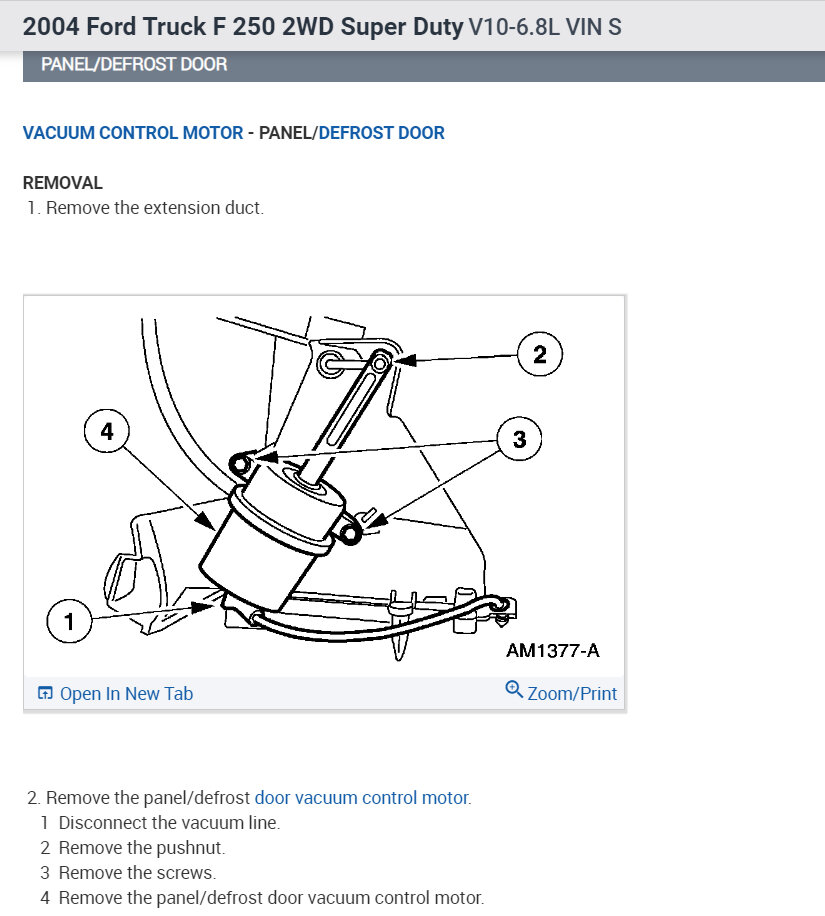 2004 Ford Truck F 250 2WD Super Duty V10-6.8L VIN S

PANEL/DEFROST DOOR

VACUUM CONTROL MOTOR - PANEL/DEFROST DOOR

REMOVAL

1. Remove the extension duct.

2

4

3

1

AM1377-A

Open In New Tab

Zoom/Print

2. Remove the panel/defrost door vacuum control motor.

1 Disconnect the vacuum line.

2 Remove the pushnut.

3 Remove the screws.

4 Remove the panel/defrost door vacuum control motor.