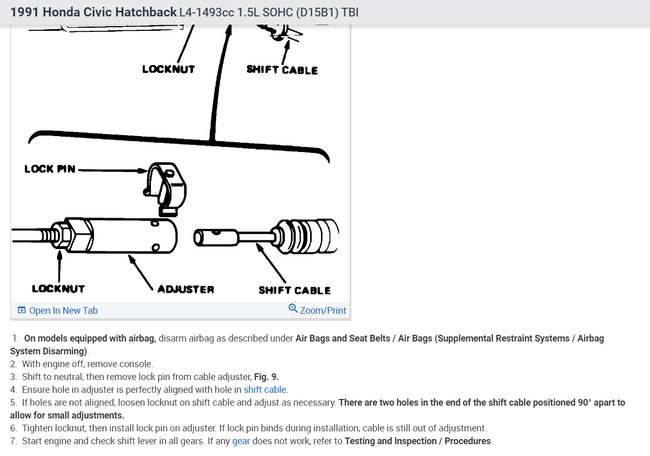 1991 Honda Civic Hatchback L4-1493cc 1.5L SOHC (D15B1) TBI

LOCKNUT
SHIFT CABLE
LOCK PIN
LOCKNUT
ADJUSTER
SHIFT CABLE

Open In New Tab
Zoom/Print

1. On models equipped with airbag, disarm airbag as described under Air Bags and Seat Belts / Air Bags (Supplemental Restraint Systems / Airbag System Disarming).
2. With engine off, remove console.
3. Shift to neutral, then remove lock pin from cable adjuster, Fig. 9.
4. Ensure hole in adjuster is perfectly aligned with hole in shift cable.
5. If holes are not aligned, loosen locknut on shift cable and adjust as necessary. There are two holes in the end of the shift cable positioned 90° apart to allow for small adjustments.
6. Tighten locknut, then install lock pin on adjuster. If lock pin binds during installation, cable is still out of adjustment.
7. Start engine and check shift lever in all gears. If any gear does not work, refer to Testing and Inspection / Procedures.