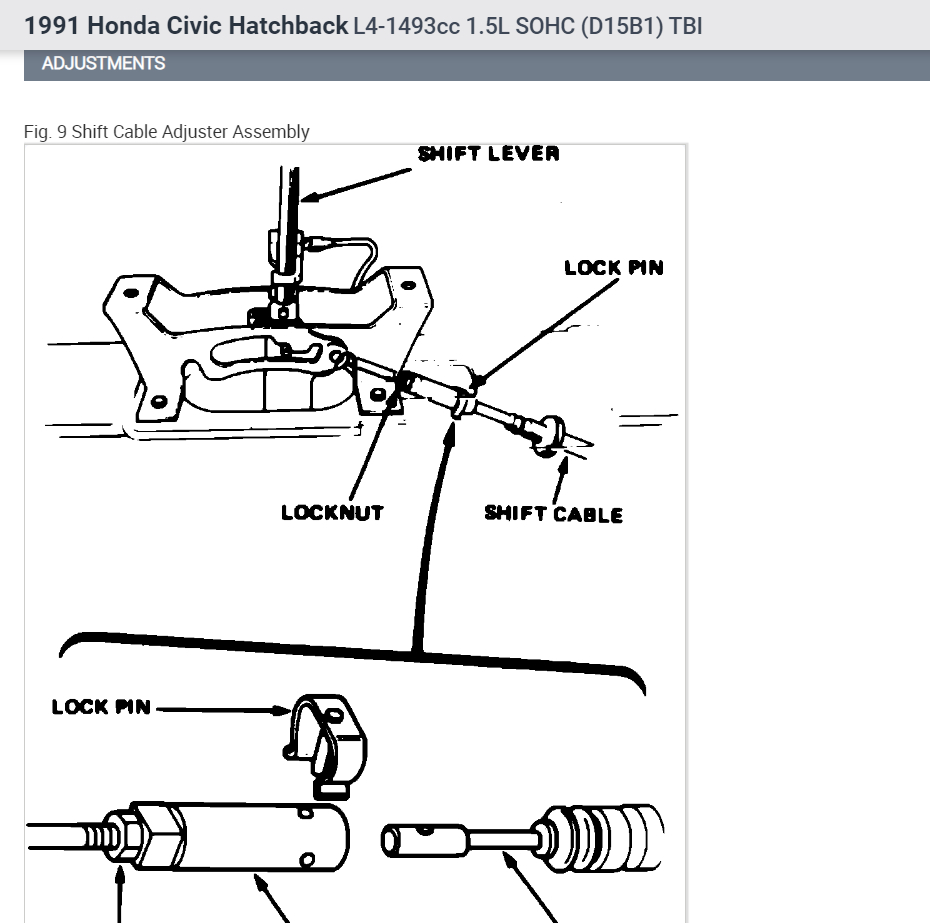 1991 Honda Civic Hatchback L4-1493cc 1.5L SOHC (D15B1) TBI

ADJUSTMENTS

Fig. 9 Shift Cable Adjuster Assembly

SHIFT LEVER

LOCK PIN

LOCKNUT

SHIFT CABLE

LOCK PIN