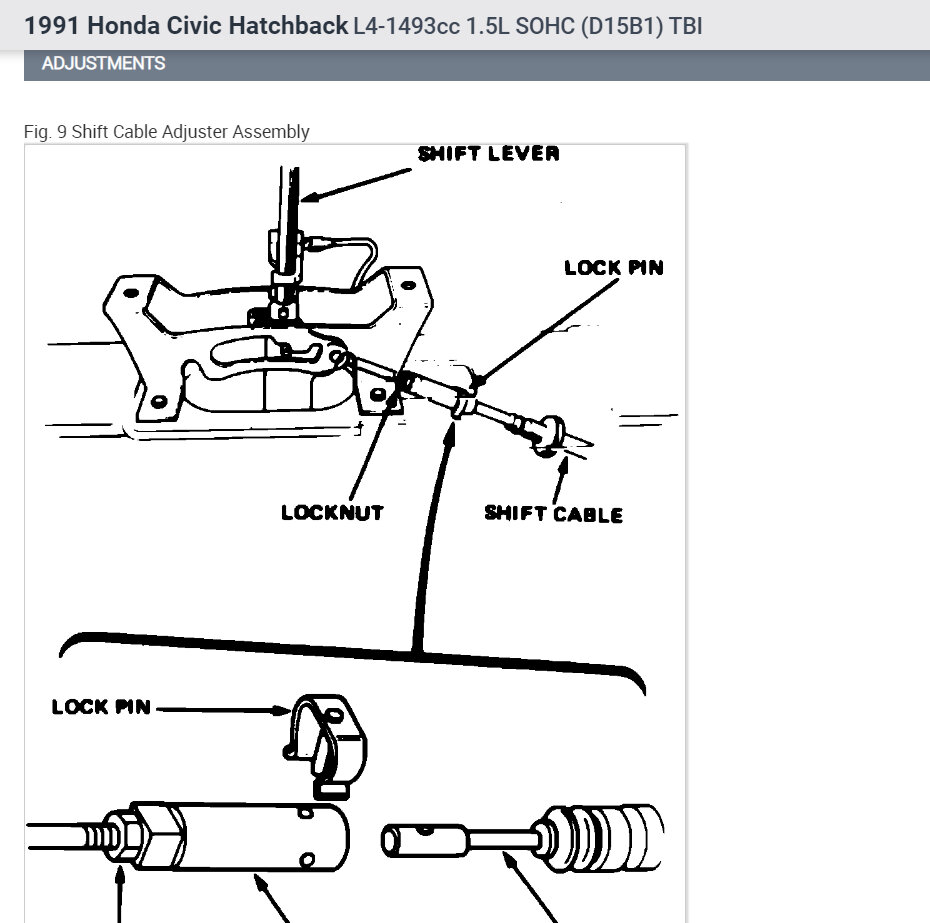 1991 Honda Civic Hatchback L4-1493cc 1.5L SOHC (D15B1) TBI

ADJUSTMENTS

Fig. 9 Shift Cable Adjuster Assembly

SHIFT LEVER

LOCK PIN

LOCKNUT

SHIFT CABLE

LOCK PIN