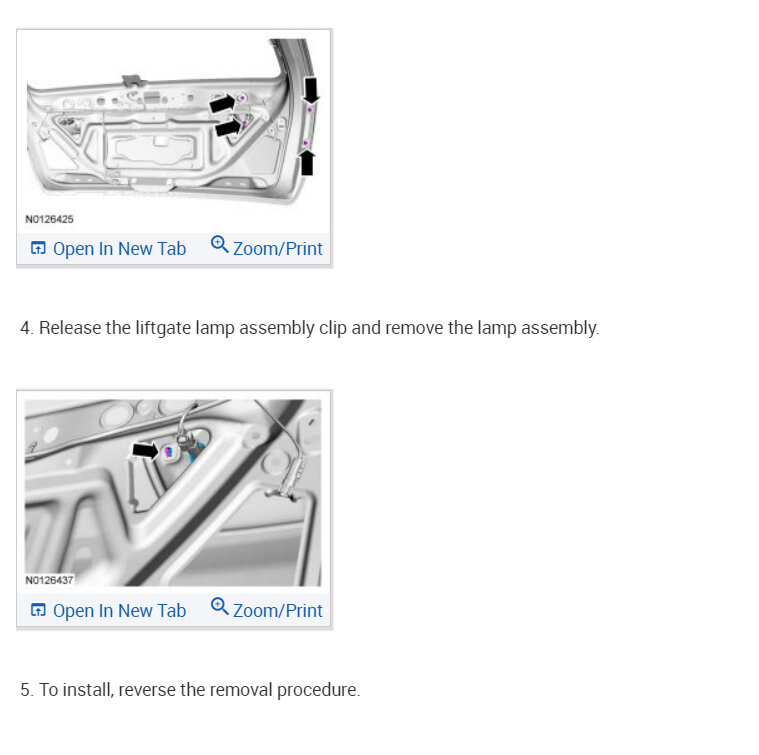 N0126425

Open In New Tab Zoom/Print

4. Release the liftgate lamp assembly clip and remove the lamp assembly.

N0126437

Open In New Tab Zoom/Print

5. To install, reverse the removal procedure.