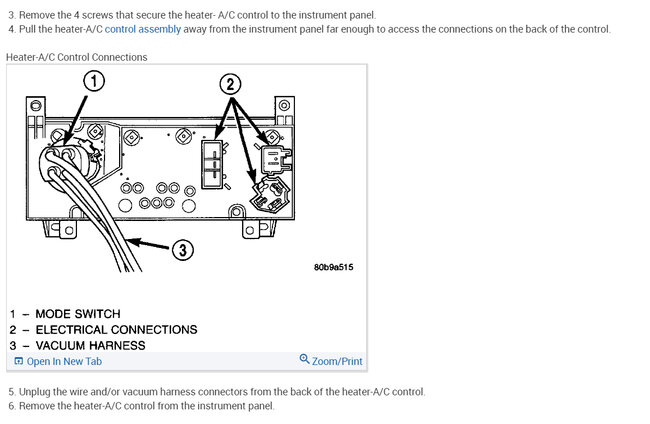 3. Remove the 4 screws that secure the heater- A/C control to the instrument panel.
4. Pull the heater-A/C control assembly away from the instrument panel far enough to access the connections on the back of the control.

Heater-A/C Control Connections

1

2

3

80b9a515

1 – MODE SWITCH
2 – ELECTRICAL CONNECTIONS
3 – VACUUM HARNESS

Open In New Tab

Zoom/Print

5. Unplug the wire and/or vacuum harness connectors from the back of the heater-A/C control.
6. Remove the heater-A/C control from the instrument panel.