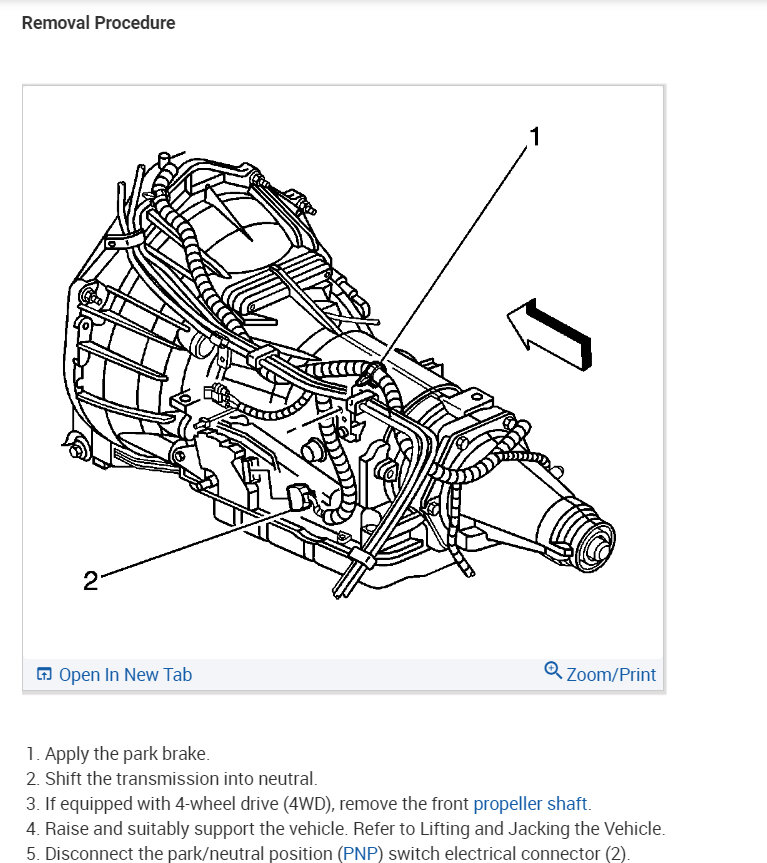 Removal Procedure

1

2

Open In New Tab

Zoom/Print

1. Apply the park brake.
2. Shift the transmission into neutral.
3. If equipped with 4-wheel drive (4WD), remove the front propeller shaft.
4. Raise and suitably support the vehicle. Refer to Lifting and Jacking the Vehicle.
5. Disconnect the park/neutral position (PNP) switch electrical connector (2).