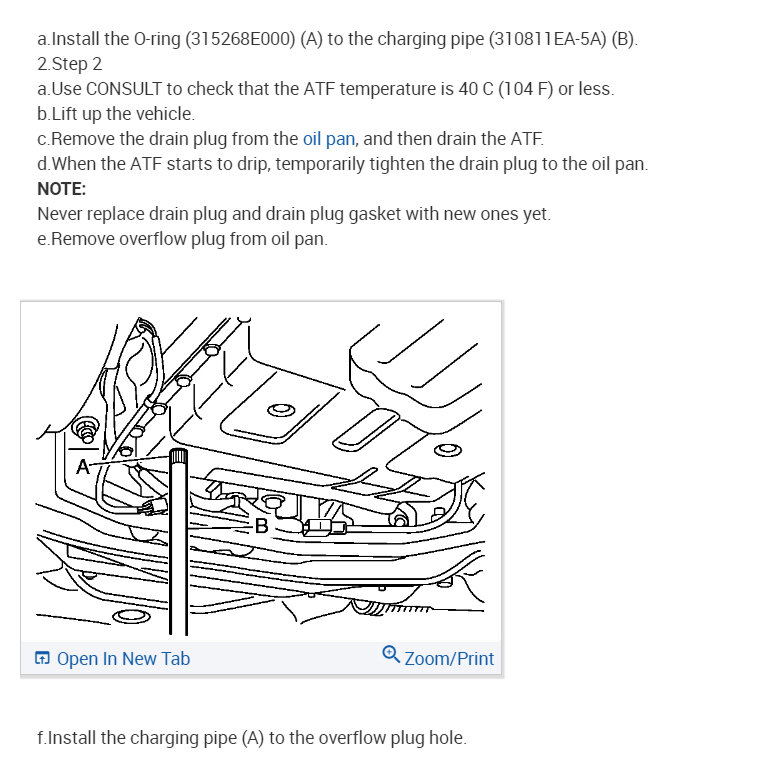 a.Install the O-ring (315268E000) (A) to the charging pipe (310811EA-5A) (B).
2.Step 2
a.Use CONSULT to check that the ATF temperature is 40 C (104 F) or less.
b.Lift up the vehicle.
c.Remove the drain plug from the oil pan, and then drain the ATF.
d.When the ATF starts to drip, temporarily tighten the drain plug to the oil pan.
NOTE:
Never replace drain plug and drain plug gasket with new ones yet.
e.Remove overflow plug from oil pan.

A
B

Open In New Tab
Zoom/Print

f.Install the charging pipe (A) to the overflow plug hole.