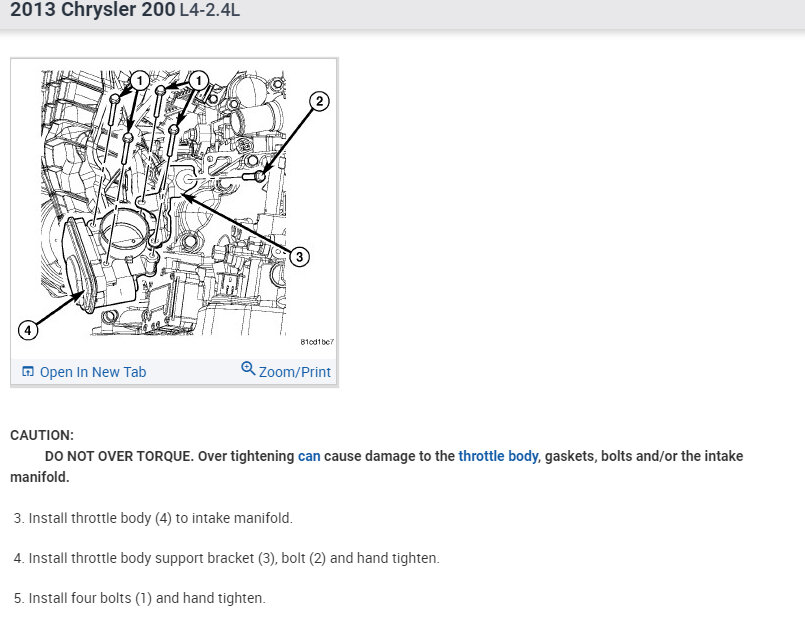 2013 Chrysler 200 L4-2.4L

1
1
2
3
4
81cd1bc7

Open In New Tab
Zoom/Print

CAUTION:
DO NOT OVER TORQUE. Over tightening can cause damage to the throttle body, gaskets, bolts and/or the intake manifold.

3. Install throttle body (4) to intake manifold.

4. Install throttle body support bracket (3), bolt (2) and hand tighten.

5. Install four bolts (1) and hand tighten.