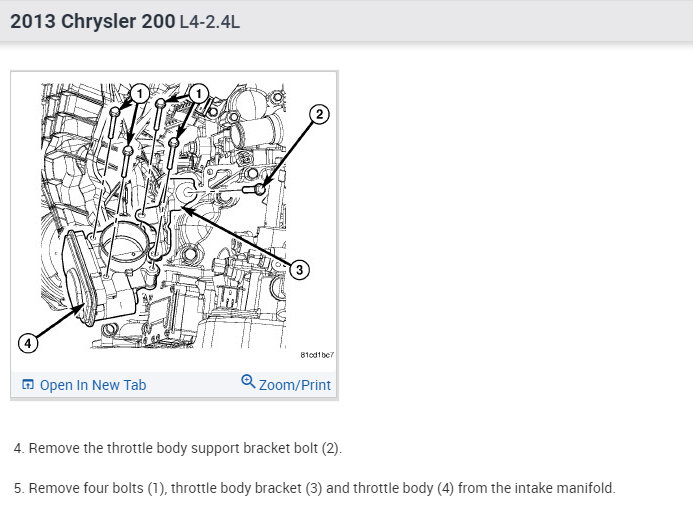 2013 Chrysler 200 L4-2.4L

1
1
2
3
4
81cd1bc7

Open In New Tab
Zoom/Print

4. Remove the throttle body support bracket bolt (2).

5. Remove four bolts (1), throttle body bracket (3) and throttle body (4) from the intake manifold.