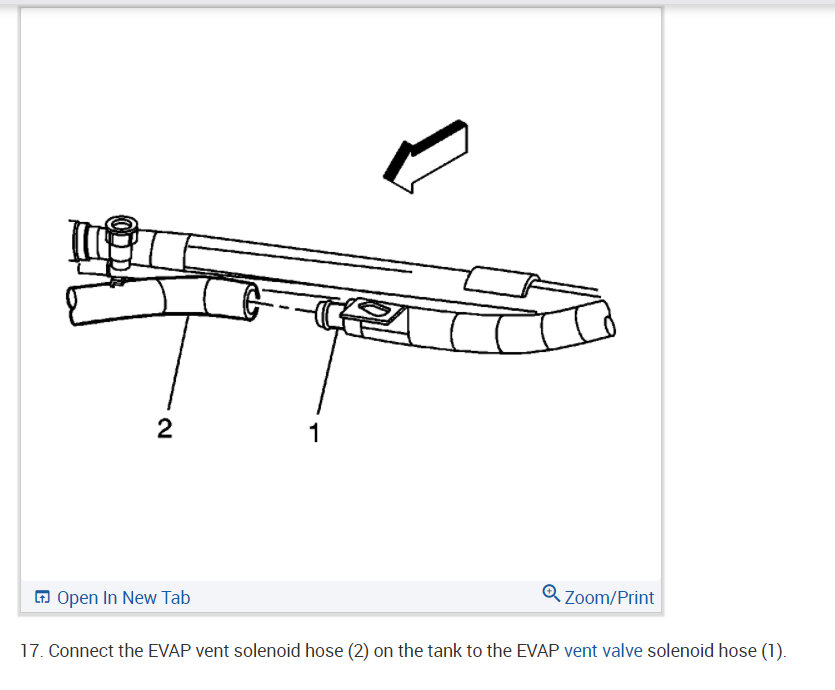 2

1

Open In New Tab

Zoom/Print

17. Connect the EVAP vent solenoid hose (2) on the tank to the EVAP vent valve solenoid hose (1).