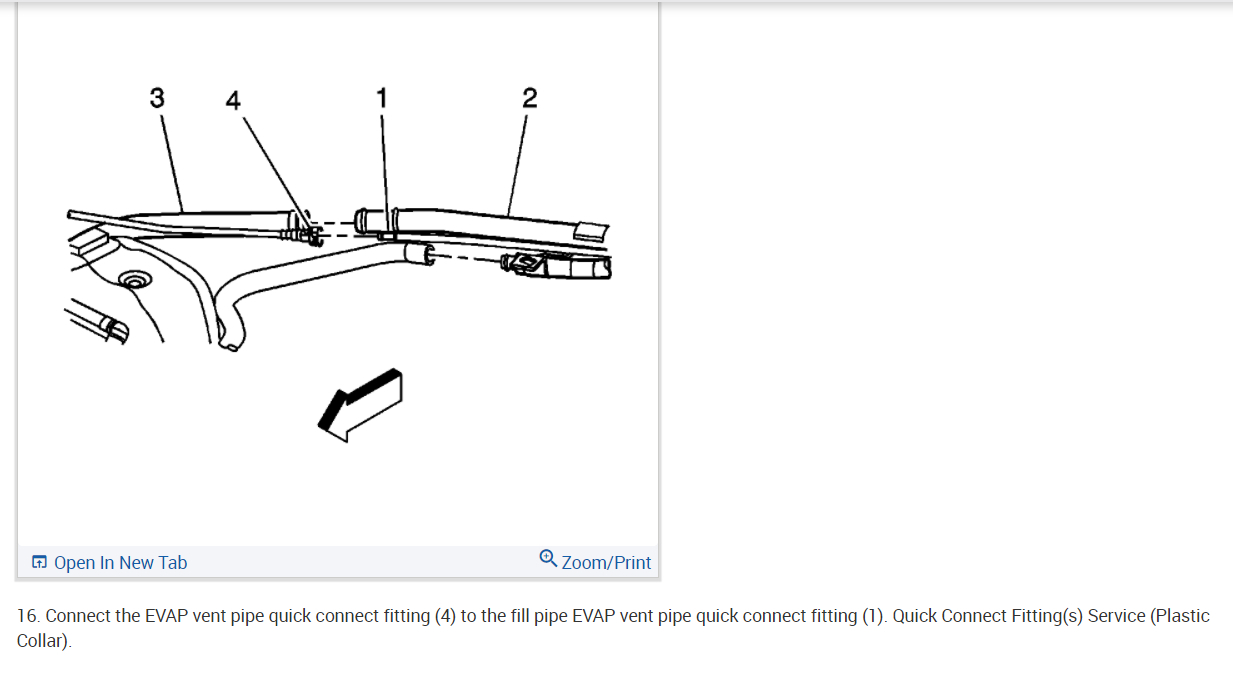 3 4 1 2

Open In New Tab

Zoom/Print

16. Connect the EVAP vent pipe quick connect fitting (4) to the fill pipe EVAP vent pipe quick connect fitting (1). Quick Connect Fitting(s) Service (Plastic Collar).