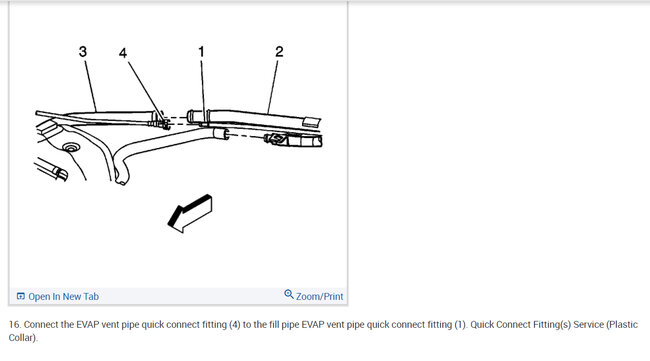 3 4 1 2

Open In New Tab

Zoom/Print

16. Connect the EVAP vent pipe quick connect fitting (4) to the fill pipe EVAP vent pipe quick connect fitting (1). Quick Connect Fitting(s) Service (Plastic Collar).